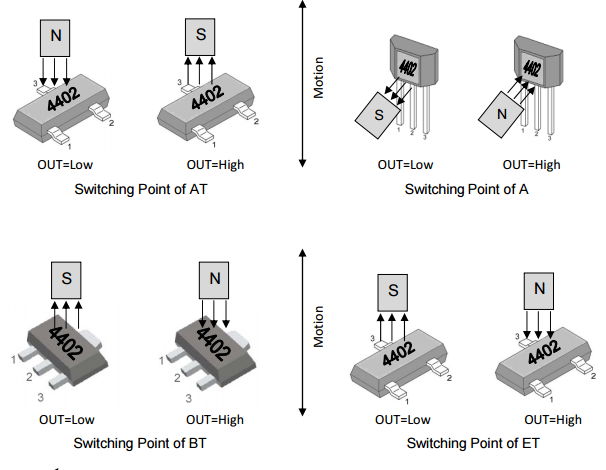 N
3
4402
2
1
OUT=Low

S
3
4402
2
1
OUT=High

Switching Point of AT

Motion

4402
S
1 2 3
OUT=Low

4402
N
1 2 3
OUT=High

Switching Point of A

S
4402
1
2
3
OUT=Low

N
4402
1
2
3
OUT=High

Switching Point of BT

Motion

S
3
4402
2
1
OUT=Low

N
3
4402
2
1
OUT=High

Switching Point of ET