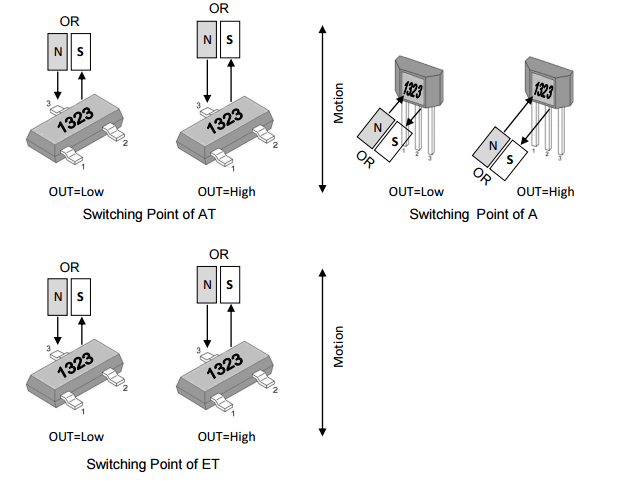 OR
N S
3
1323
2
1
OUT=Low

OR
N S
3
1323
2
1
OUT=High

Switching Point of AT

Motion

1323
N S
OR
1 2 3
OUT=Low

1323
N S
OR
1 2 3
OUT=High

Switching Point of A

OR
N S
3
1323
2
1
OUT=Low

OR
N S
3
1323
2
1
OUT=High

Switching Point of ET

Motion