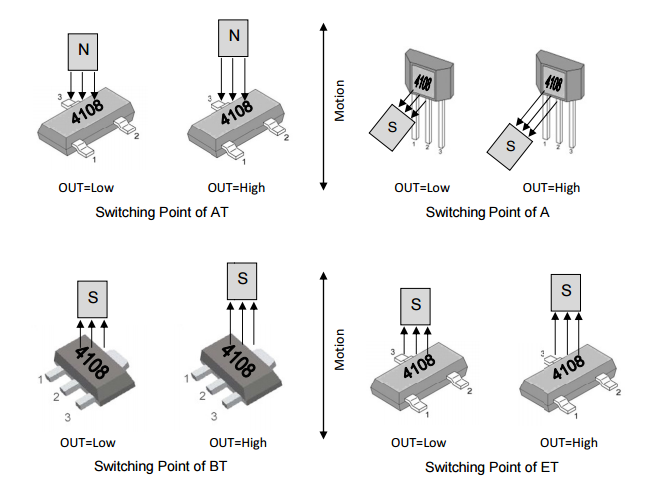 N
3
4108
2
1
OUT=Low

N
3
4108
2
1
OUT=High

Switching Point of AT

Motion

4108
S
1 2 3
OUT=Low

4108
S
1 2 3
OUT=High

Switching Point of A

S
4108
1
2
3
OUT=Low

S
4108
1
2
3
OUT=High

Switching Point of BT

Motion

S
3
4108
2
1
OUT=Low

S
3
4108
2
1
OUT=High

Switching Point of ET